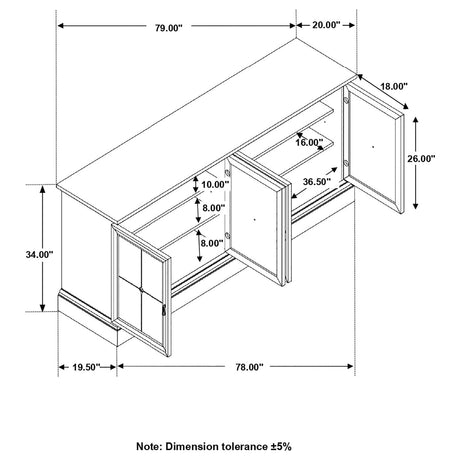 79.00"
20.00"
18.00"
16.00"
26.00"
10.00"
36.50"
8.00"
8.00"
34.00"
19.50"
78.00"

Note: Dimension tolerance ±5%